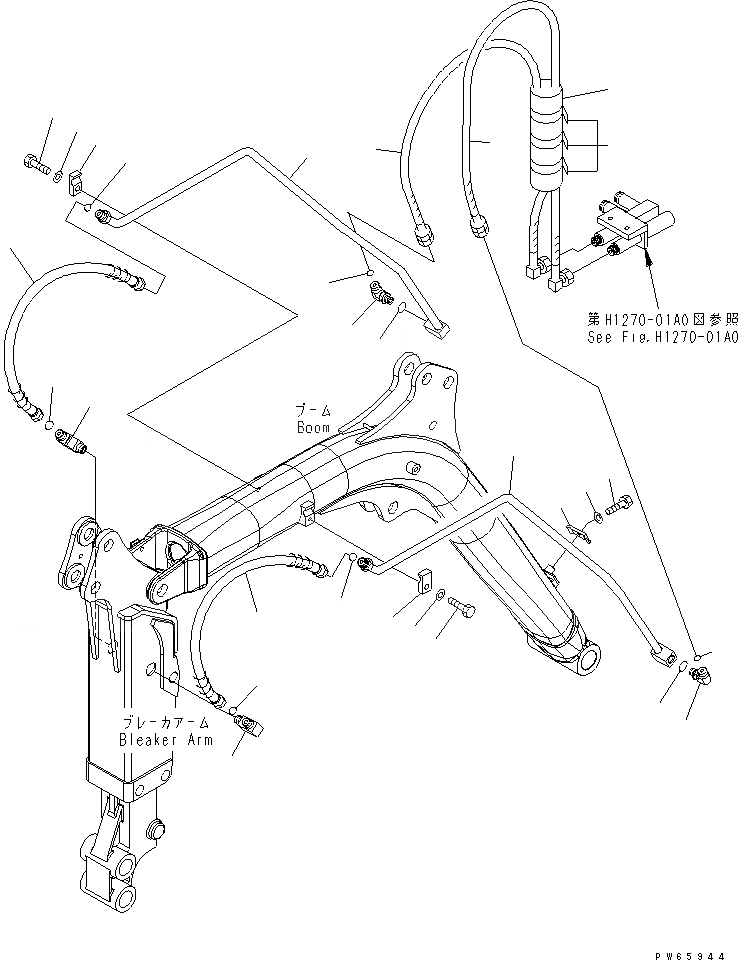 第H1270-01A0図参照
See Fig.H1270-01A0

ブーム
Boom

ブレーカアーム
Bleaker Arm

PW65944