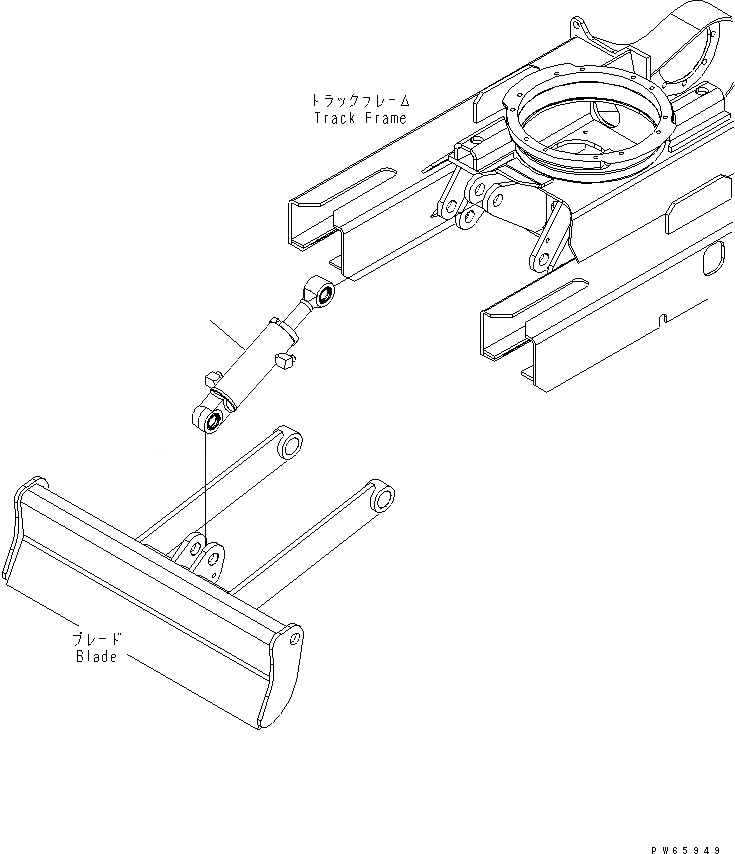 トラックフレーム
Track Frame

ブレード
Blade

PW65949