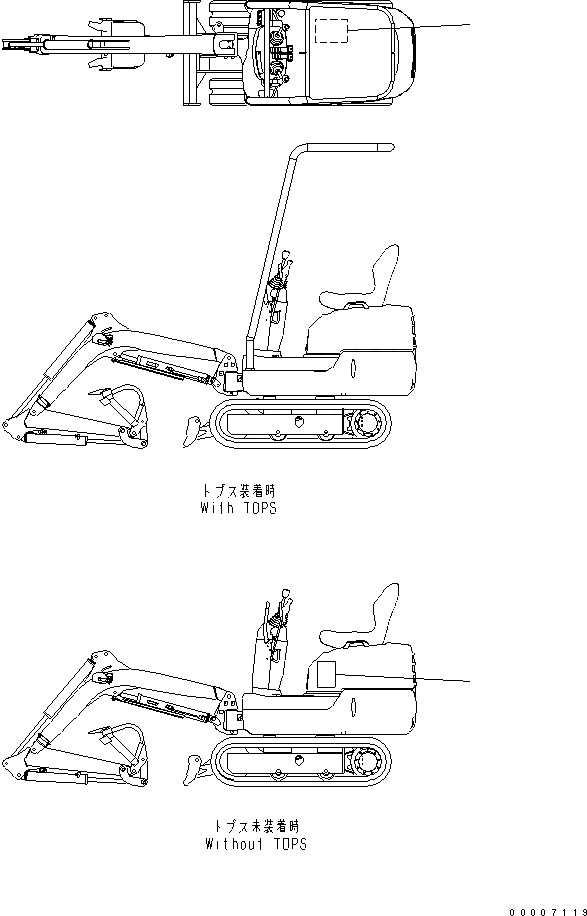 トプス装着時
With TOPS

トプス未装着時
Without TOPS

00007119