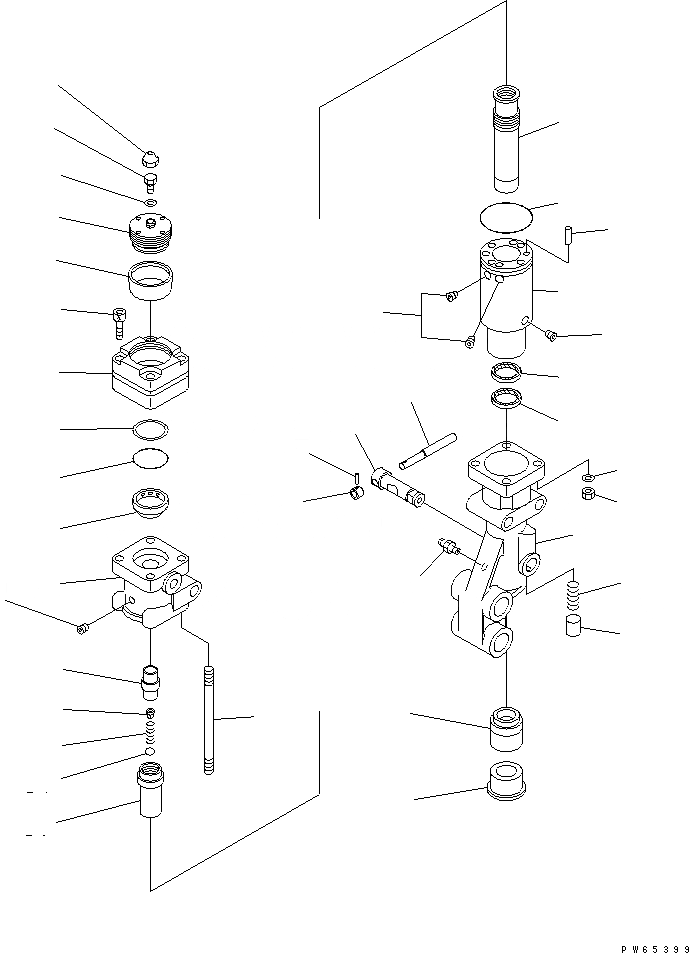 PW65399