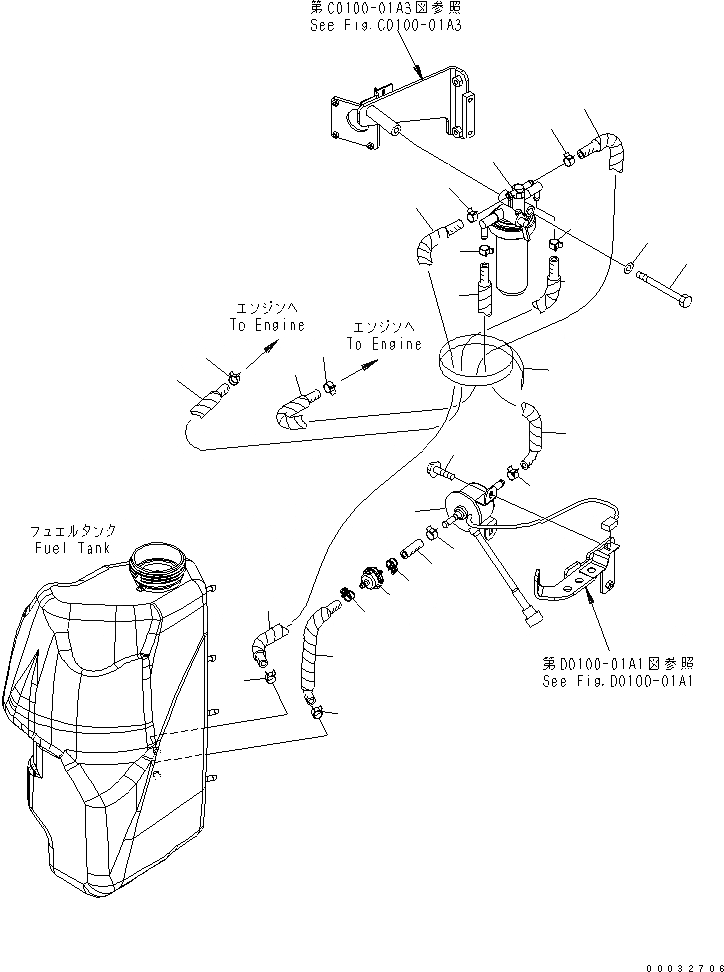 第C0100-01A3図参照
See Fig.C0100-01A3

エンジンへ
To Engine

エンジンへ
To Engine

フュエルタンク
Fuel Tank

第D0100-01A1図参照
See Fig.D0100-01A1

00032706