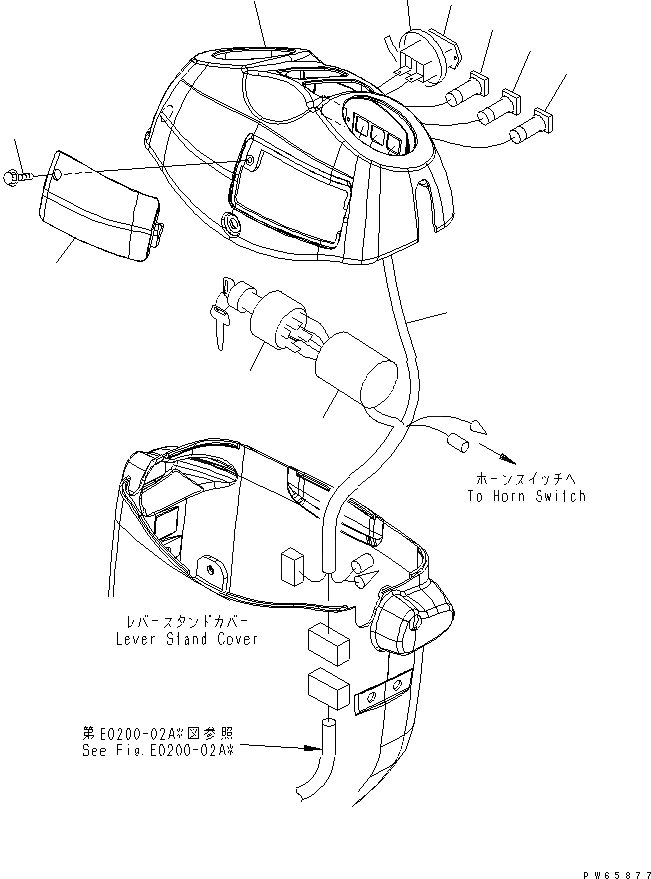 ホーンスイッチへ
To Horn Switch

レバースタンドカバー
Lever Stand Cover

第E0200-02A※図参照
See Fig.E0200-02A※

PW65877