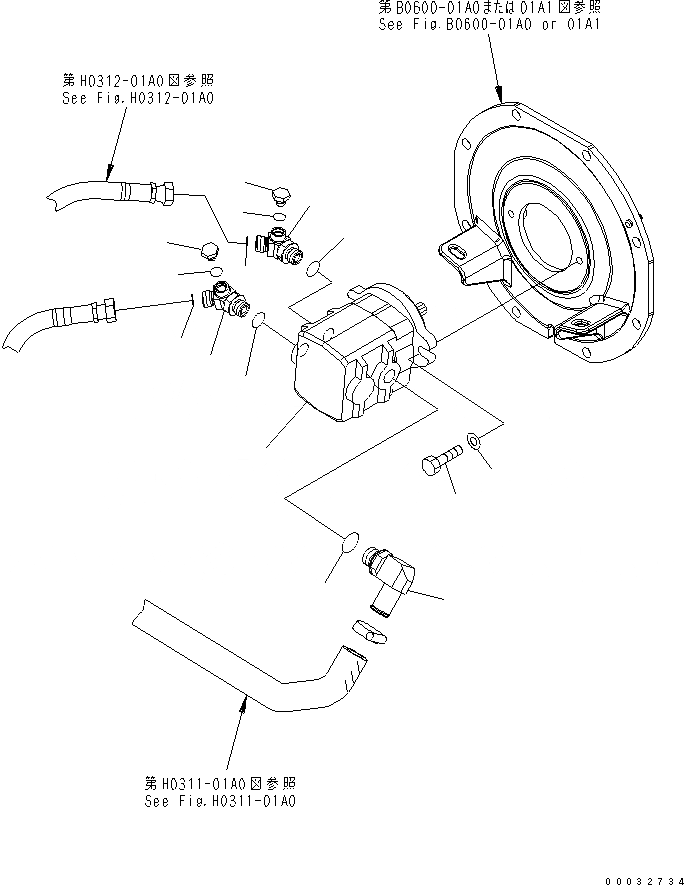 第B0600-01A0または01A1図参照
See Fig.B0600-01A0 or 01A1

第H0312-01A0図参照
See Fig.H0312-01A0

第H0311-01A0図参照
See Fig.H0311-01A0

00032734