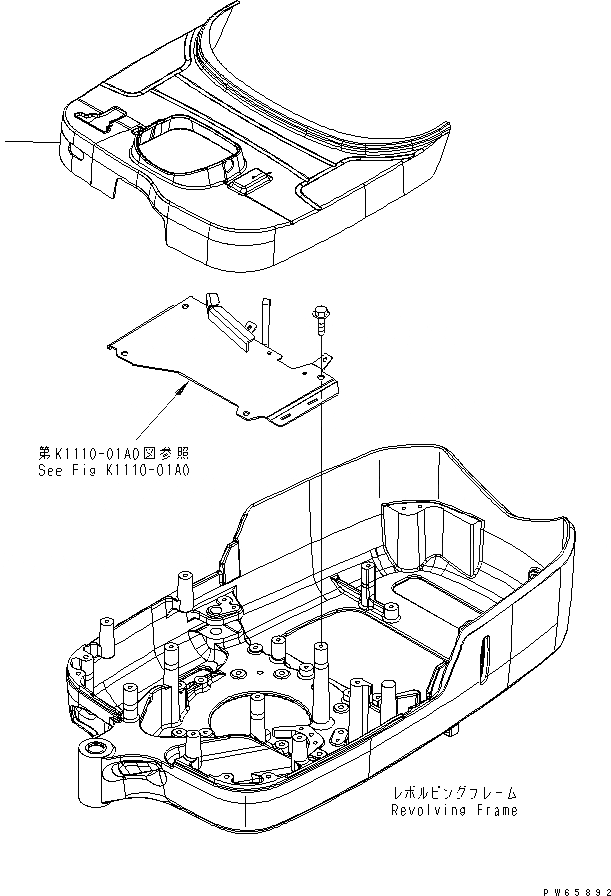 第K1110-01A0図参照
See Fig K1110-01A0

レボルビングフレーム
Revolving Frame

PW65892