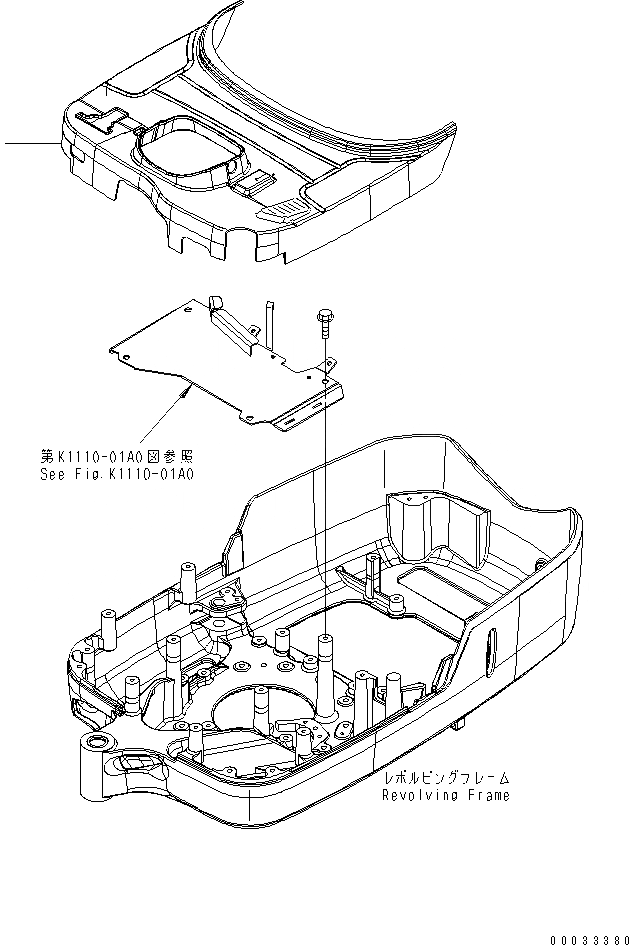 第K1110-01A0図参照
See Fig.K1110-01A0

レボルビングフレーム
Revolving Frame

00033380