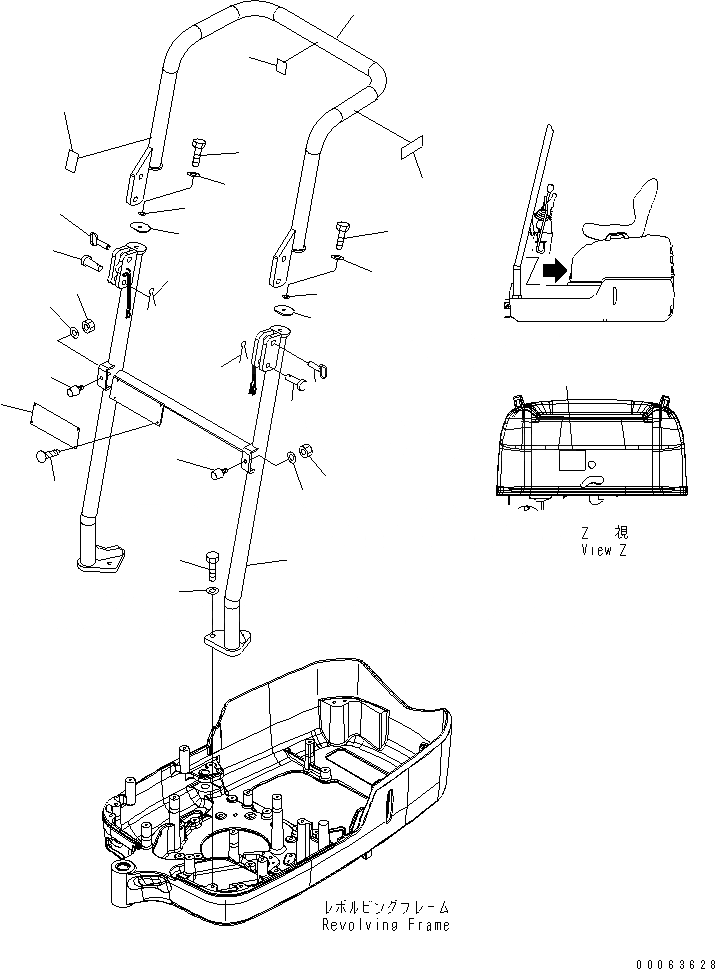 Z

Z　視
View Z

レボルビングフレーム
Revolving Frame

00063628