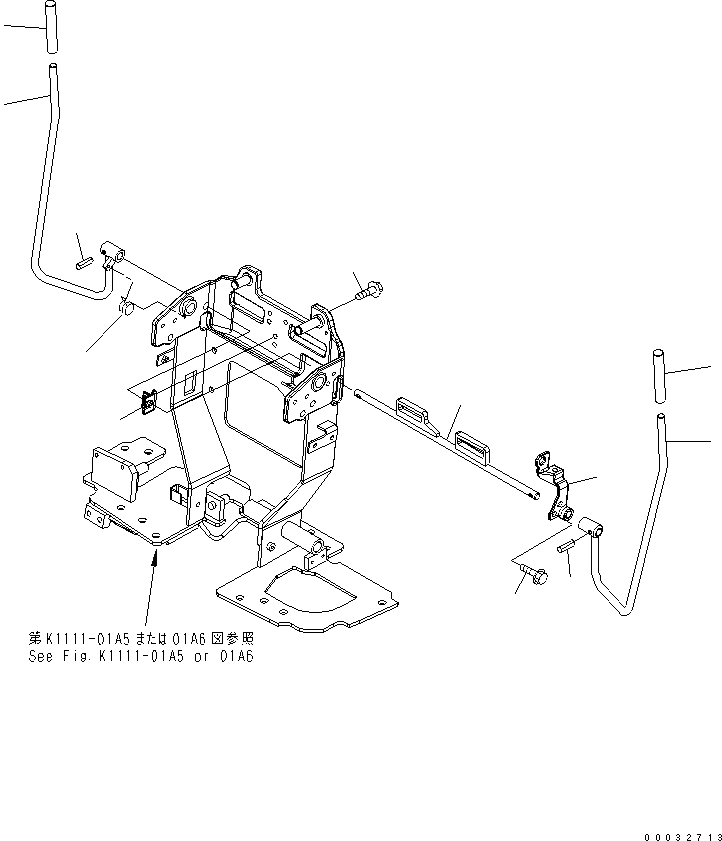 第K1111-01A5または01A6図参照
See Fig. K1111-01A5 or 01A6

00032713