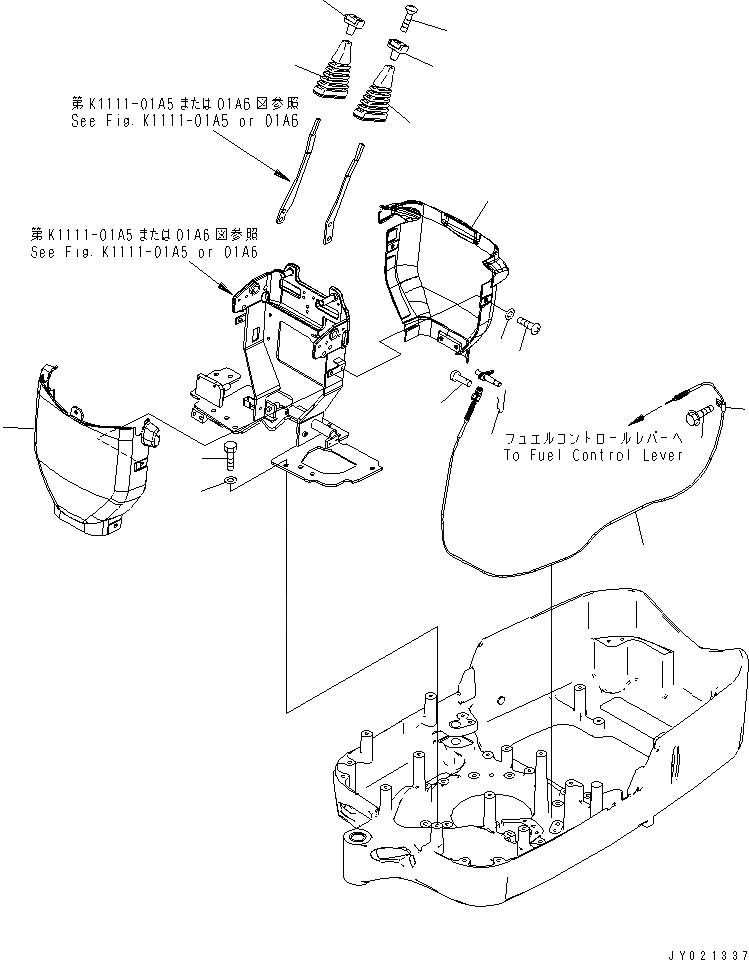 第K1111-01A5または01A6図参照
See Fig. K1111-01A5 or 01A6

第K1111-01A5または01A6図参照
See Fig. K1111-01A5 or 01A6

フュエルコントロールレバーへ
To Fuel Control Lever

JY021337