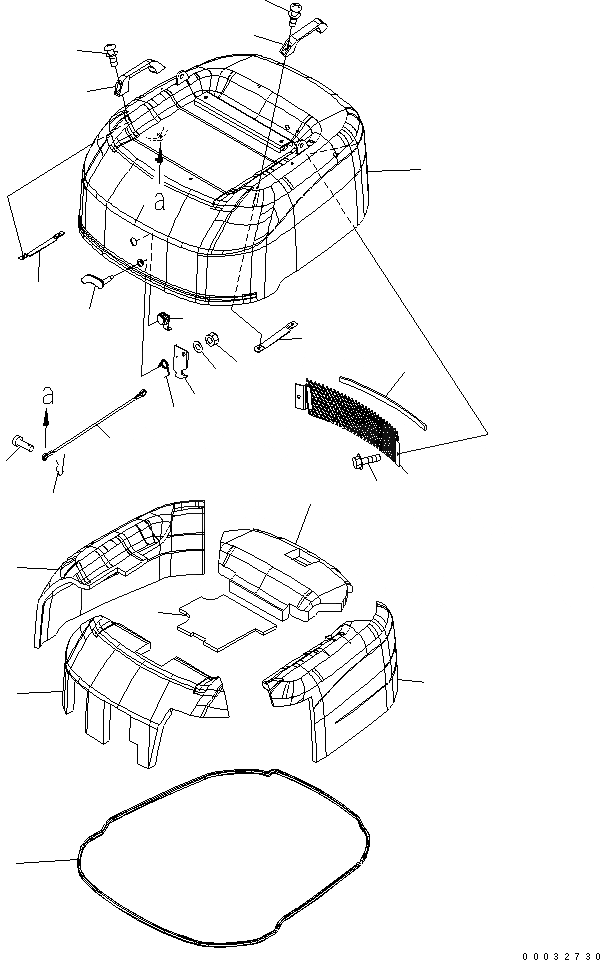 a

a

00032730