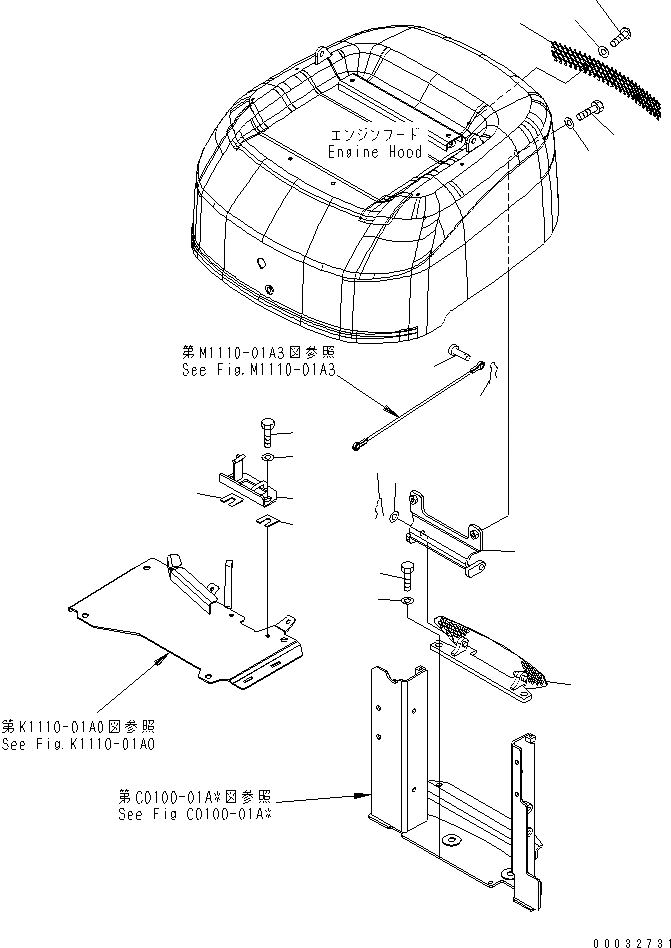 エンジンフード
Engine Hood

第M1110-01A3図参照
See Fig.M1110-01A3

第K1110-01A0図参照
See Fig.K1110-01A0

第C0100-01A*図参照
See Fig C0100-01A*

00032731