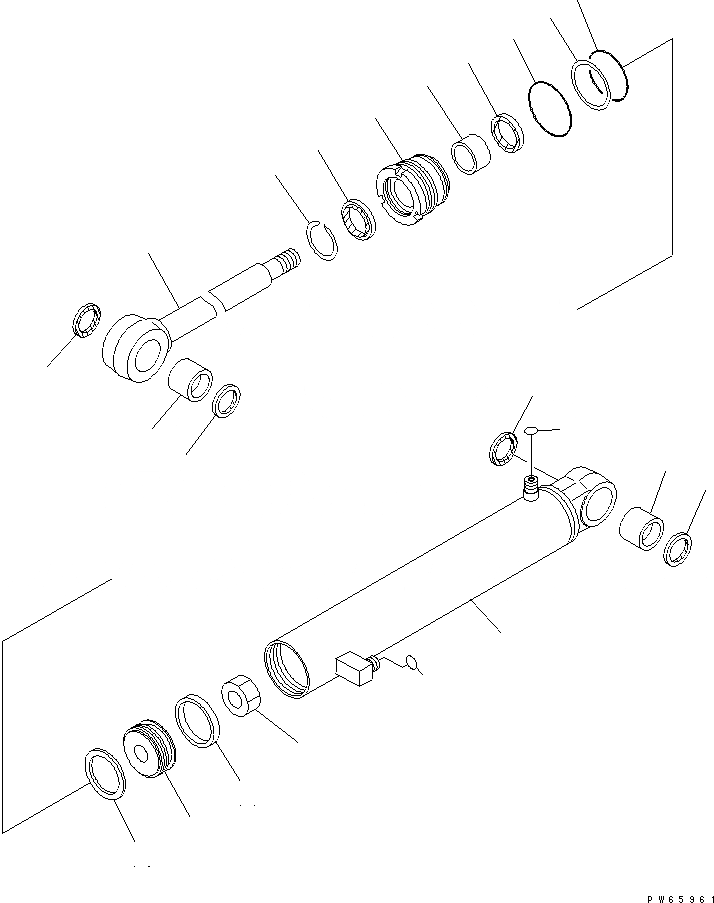 PW65961