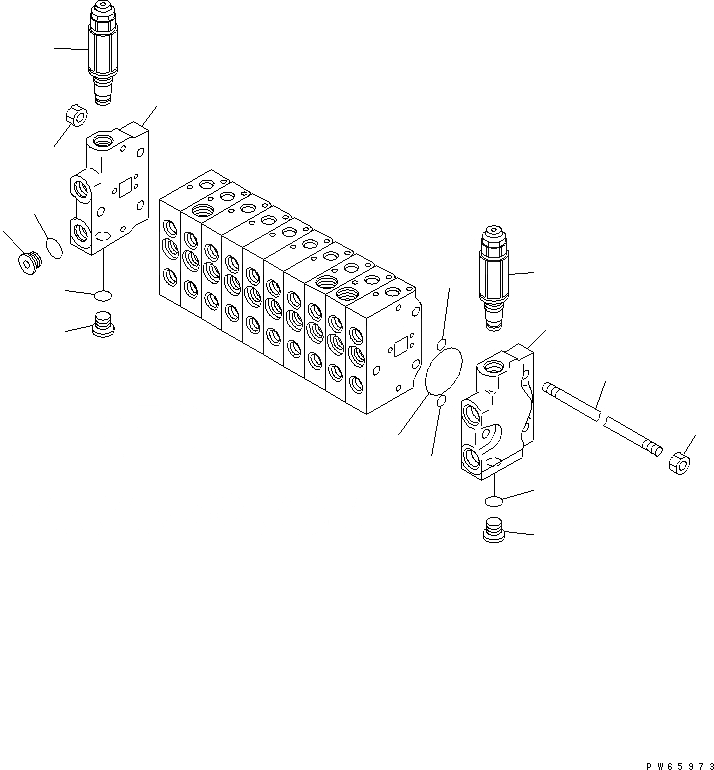 PW65973