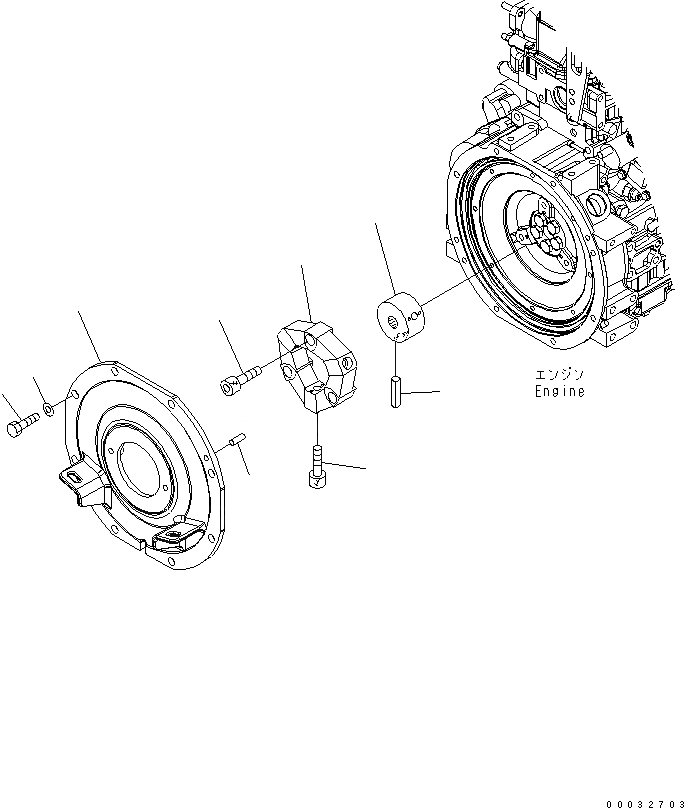 エンジン
Engine

00032703