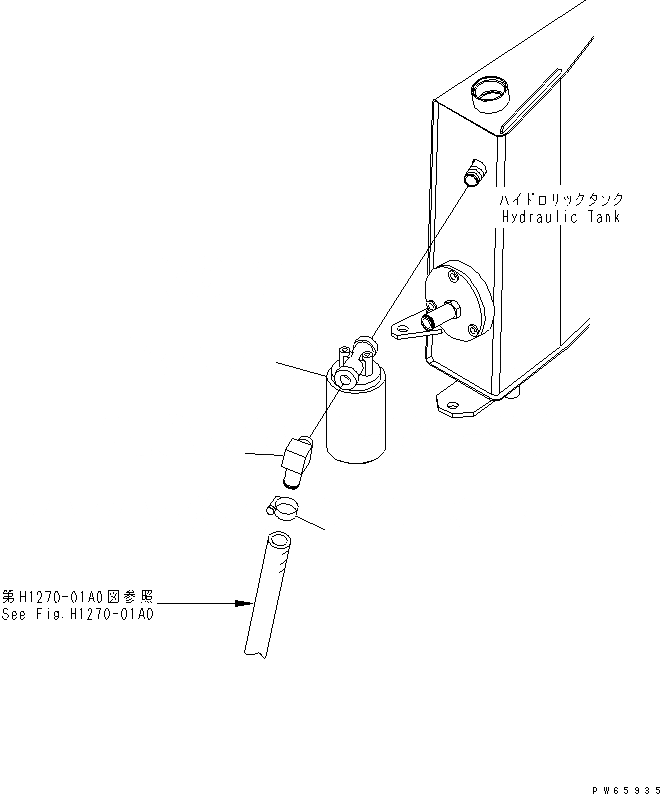 ハイドロリックタンク
Hydraulic Tank

第H1270-01A0図参照
See Fig.H1270-01A0

PW65935