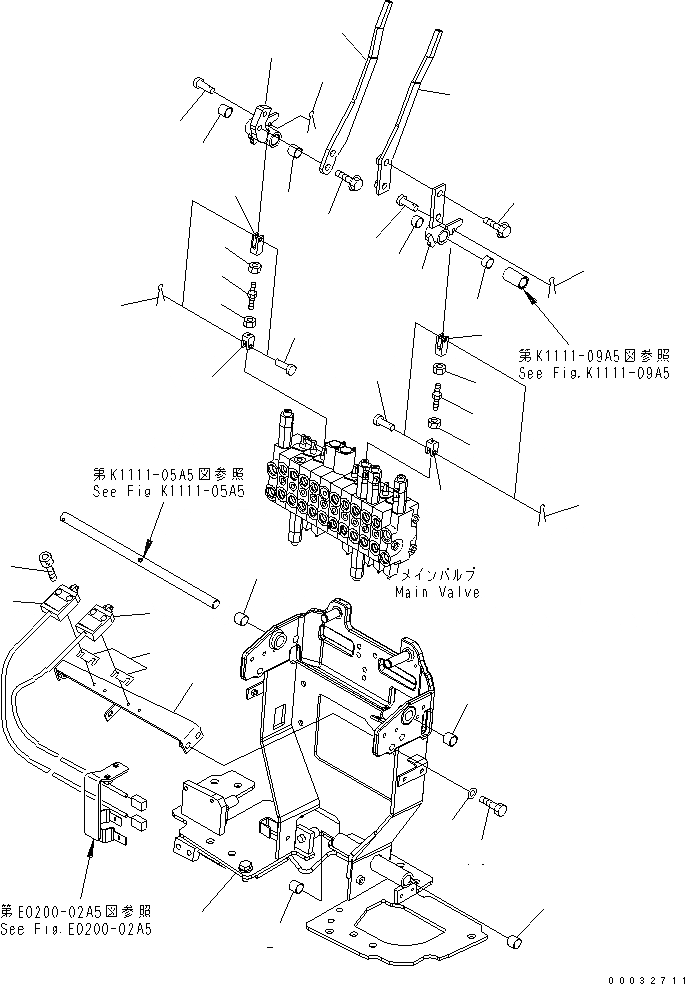 第K1111-09A5図参照
See Fig.K1111-09A5

第K1111-05A5図参照
See Fig K1111-05A5

メインバルブ
Main Valve

第E0200-02A5図参照
See Fig.E0200-02A5

00032711