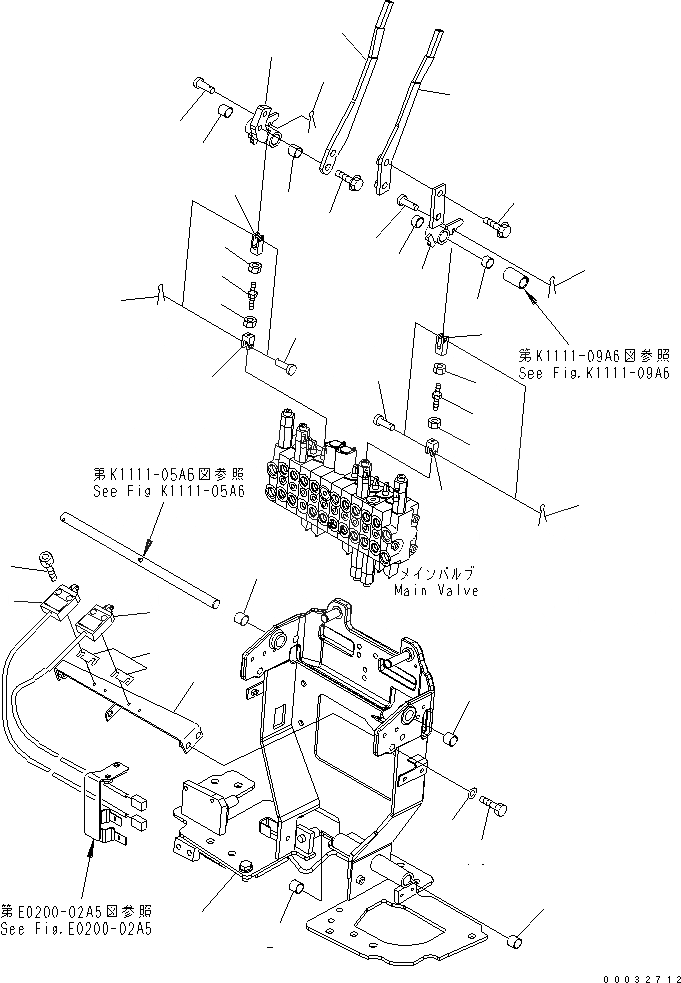 第K1111-09A6図参照
See Fig.K1111-09A6

第K1111-05A6図参照
See Fig K1111-05A6

メインバルブ
Main Valve

第E0200-02A5図参照
See Fig.E0200-02A5

00032712