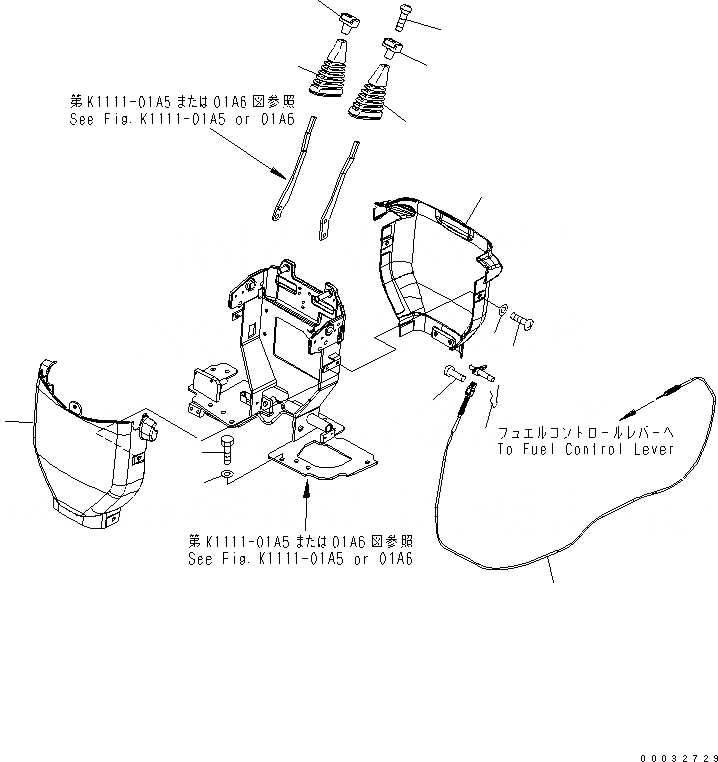 第K1111-01A5または01A6図参照
See Fig. K1111-01A5 or 01A6

フュエルコントロールレバーへ
To Fuel Control Lever

第K1111-01A5または01A6図参照
See Fig. K1111-01A5 or 01A6

00032729