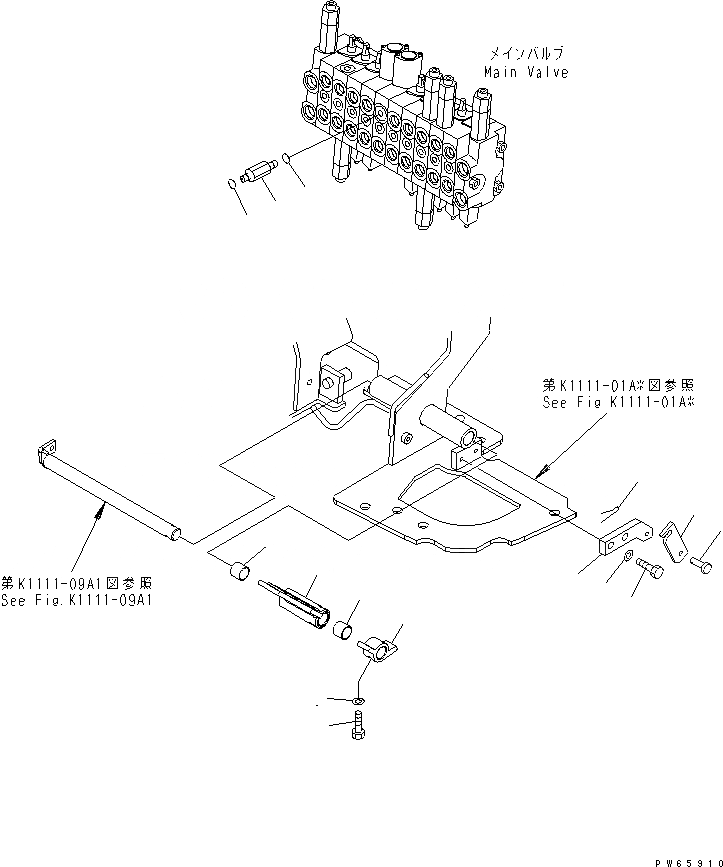 メインバルブ
Main Valve

第K1111-01A※図参照
See Fig K1111-01A※

第K1111-09A1図参照
See Fig.K1111-09A1

PW65910