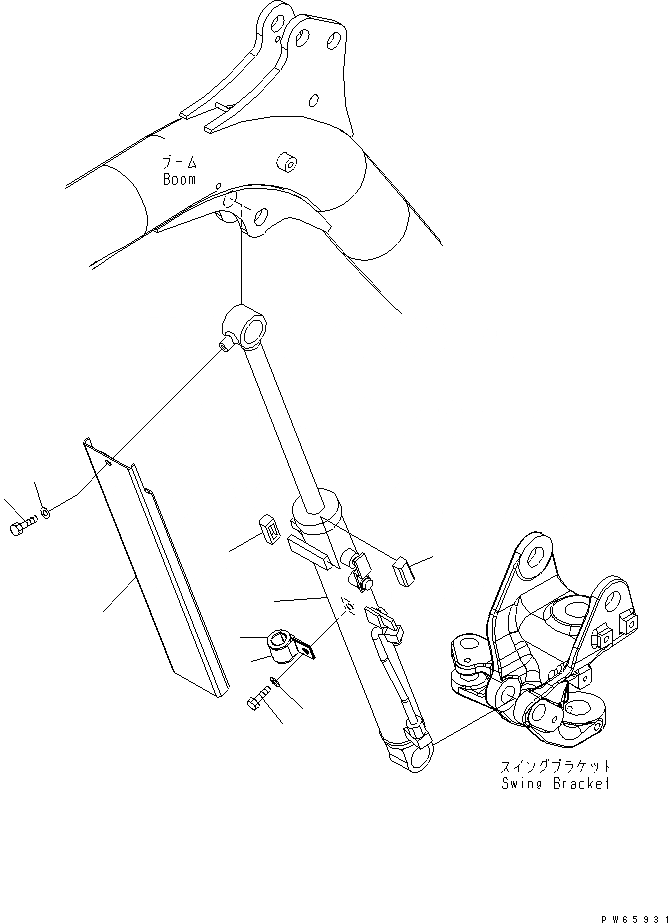 ブーム
Boom

スイングブラケット
Swing Bracket

PW65931