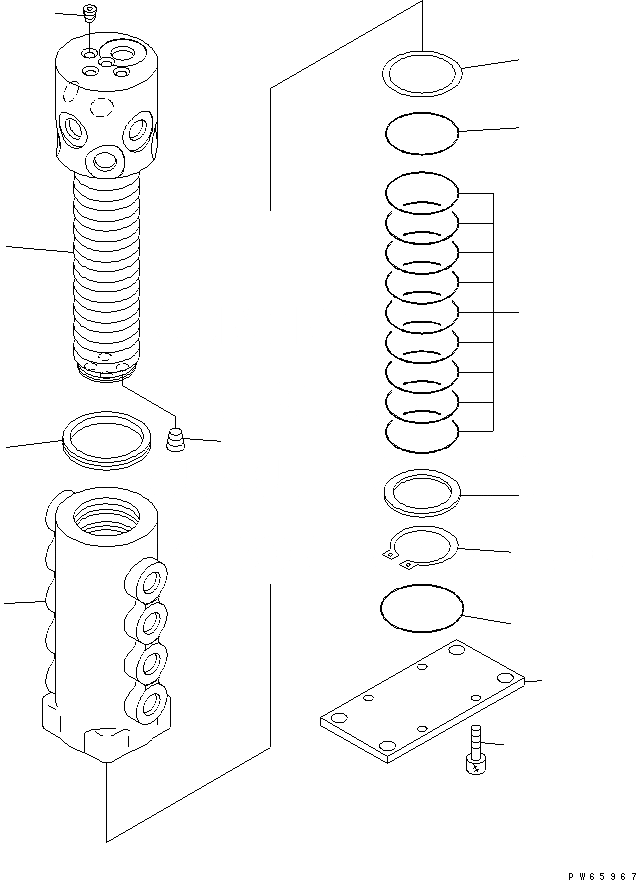 PW65967