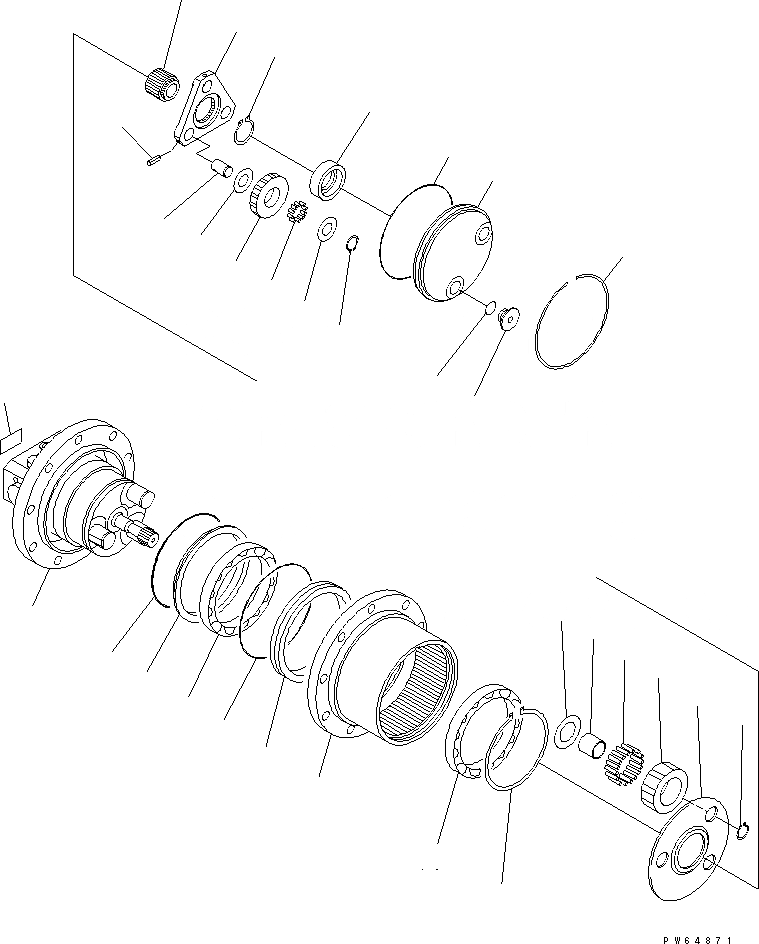 PW64871