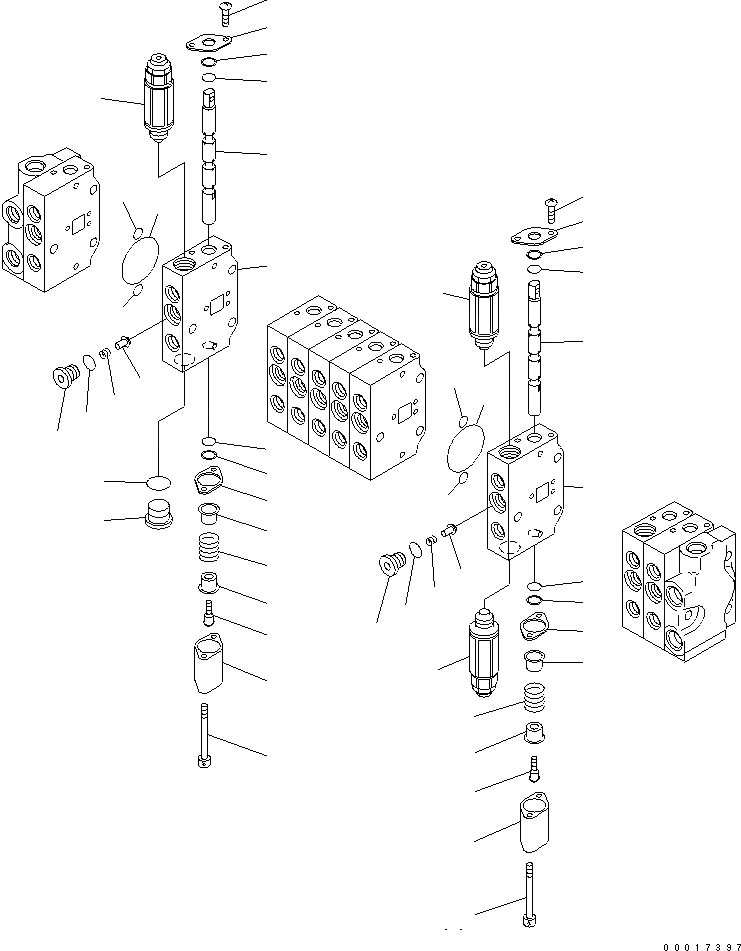 00017397