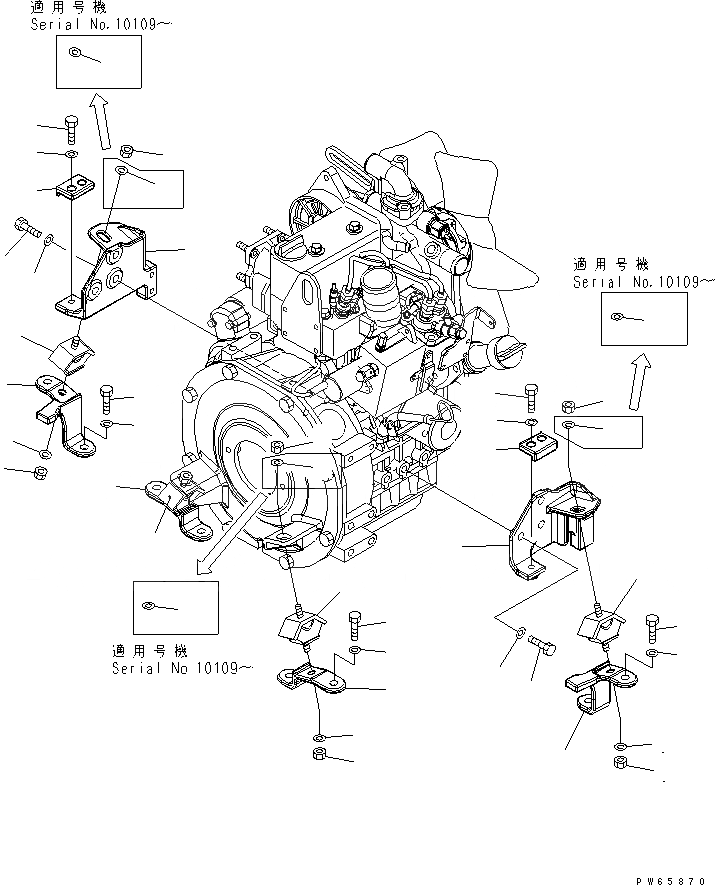 適用号機
Serial No.10109~

適用号機
Serial No.10109~

適用号機
Serial No 10109~

PW65870