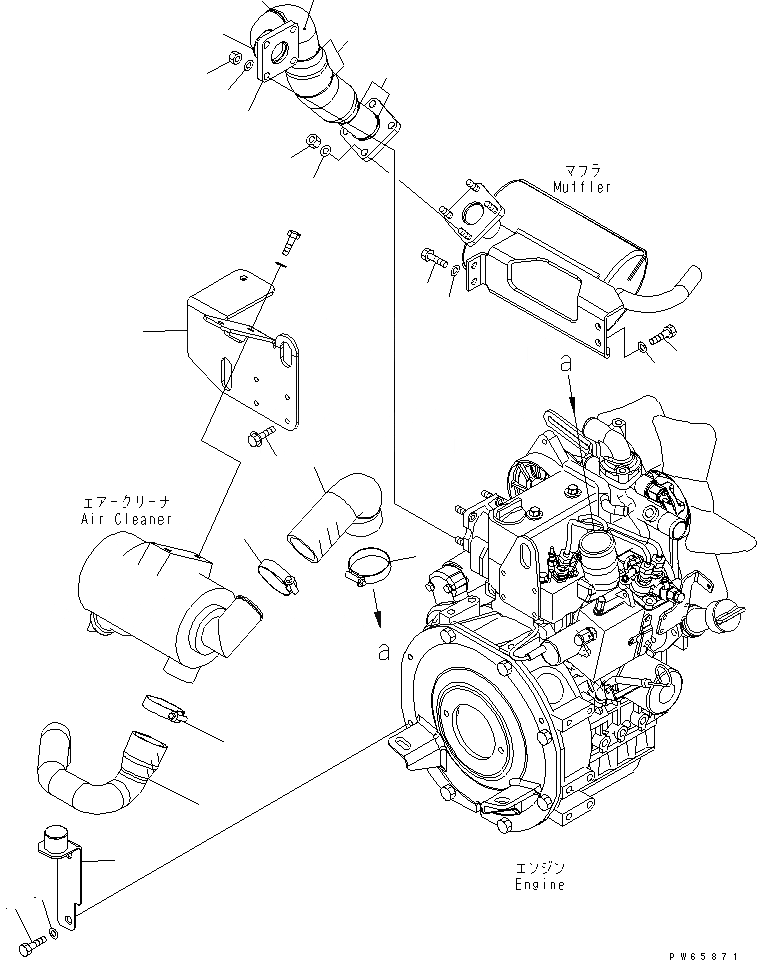 マフラ
Muffler

a

エアークリーナ
Air Cleaner

a

エンジン
Engine

PW65871