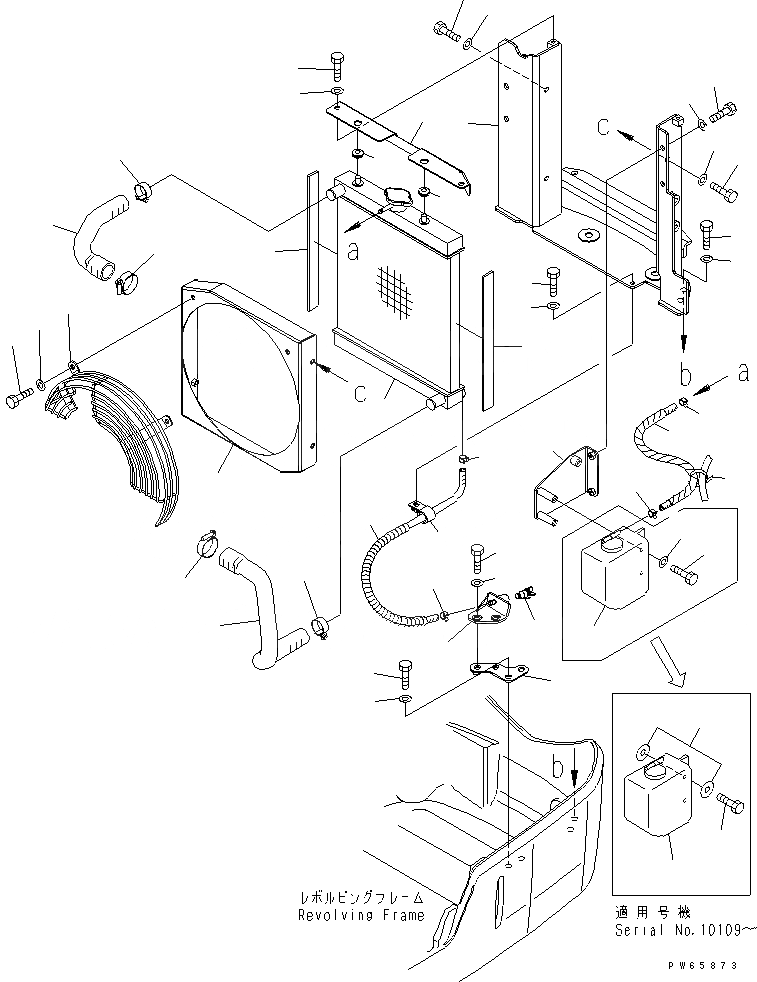 c

a

c

b

a

b

レボルビングフレーム
Revolving Frame

適用号機
Serial No.10109~

PW65873