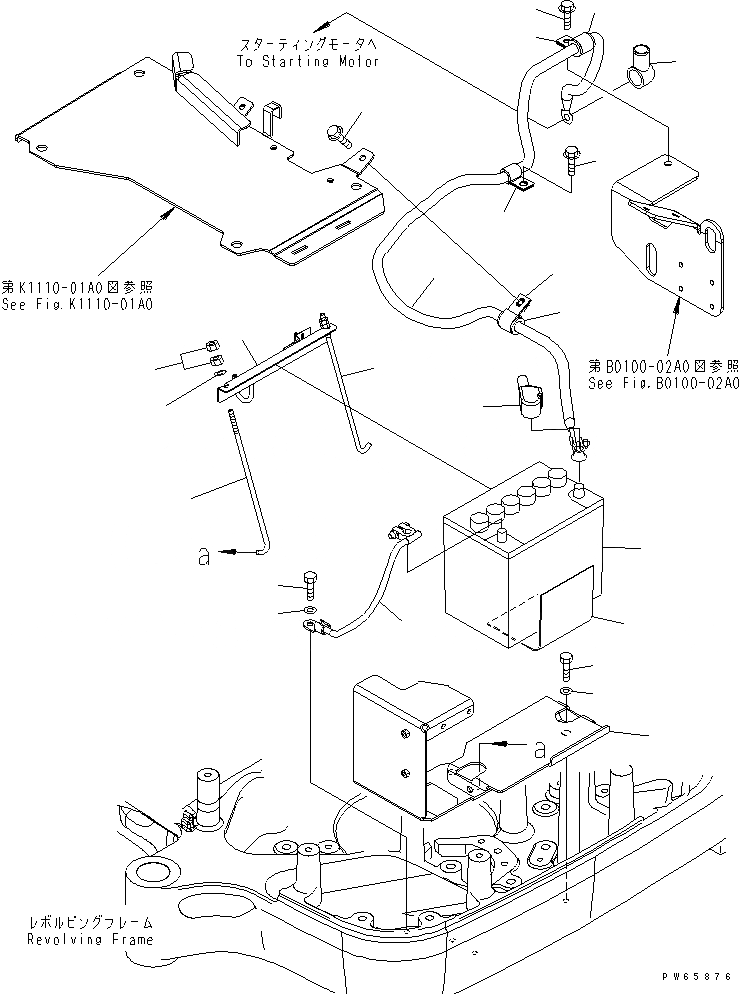 スターティングモータへ
To Starting Motor

第K1110-01A0図参照
See Fig.K1110-01A0

第B0100-02A0図参照
See Fig.B0100-02A0

a

a

レボルビングフレーム
Revolving Frame

PW65876