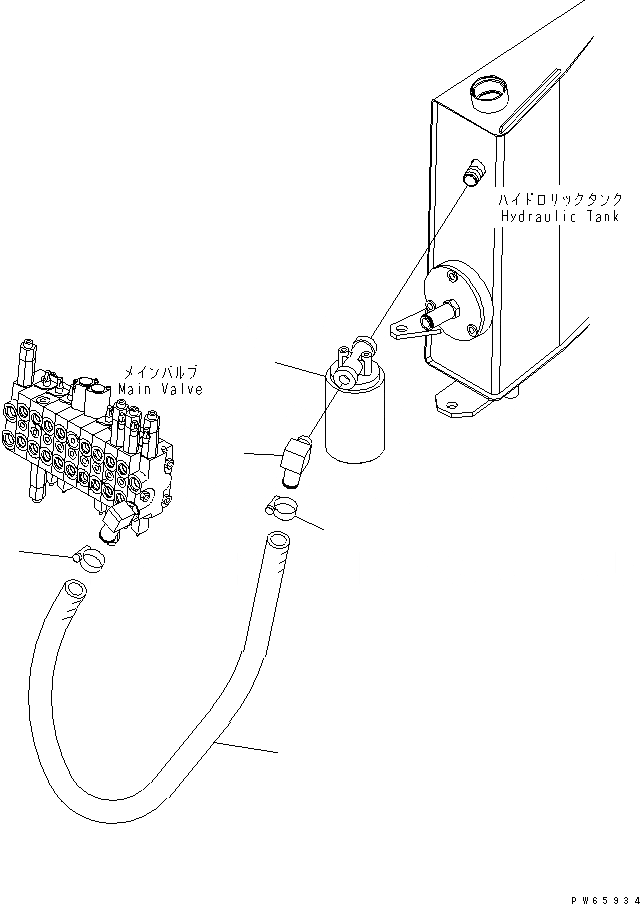 ハイドロリックタンク
Hydraulic Tank

メインバルブ
Main Valve

PW65934