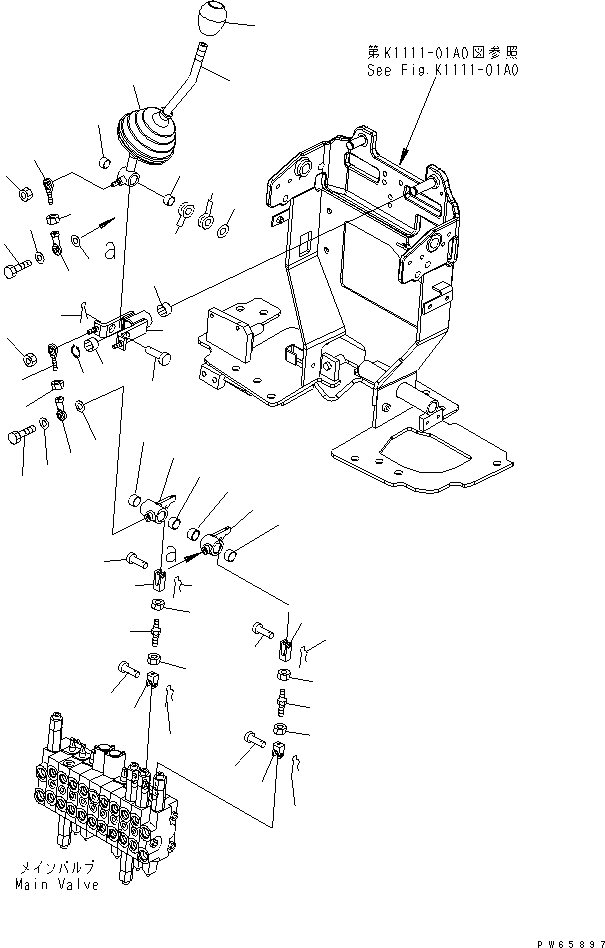 第K1111-01A0図参照
See Fig.K1111-01A0

a

a

メインバルブ
Main Valve

PW65897