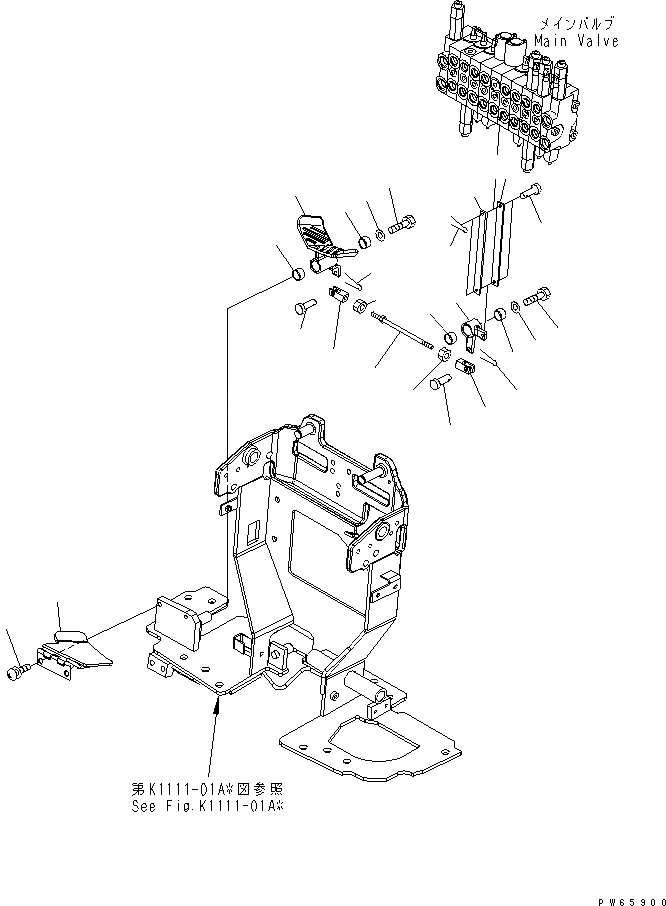 メインバルブ
Main Valve

第K1111-01A※図参照
See Fig.K1111-01A※

PW65900