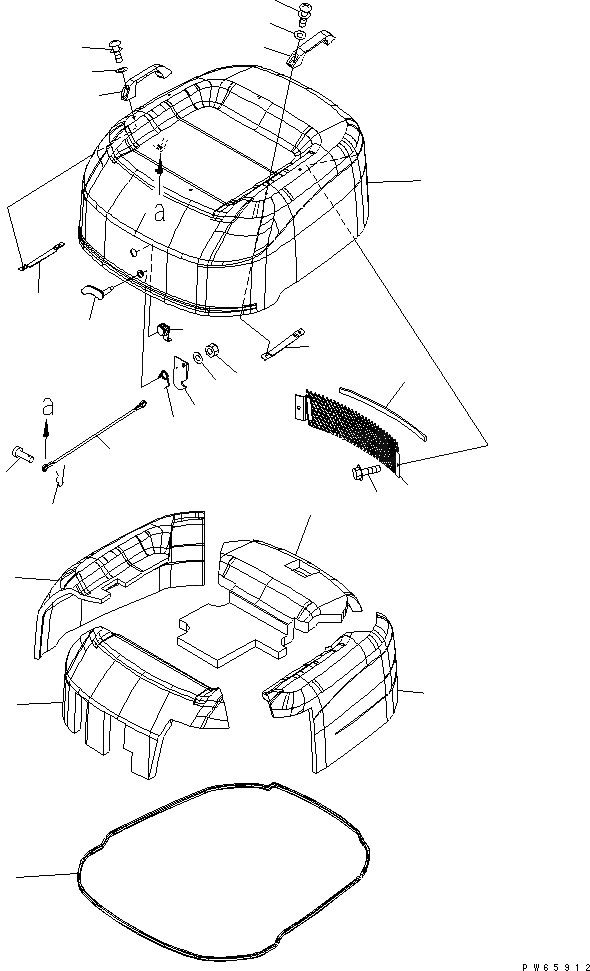 a

a

PW65912