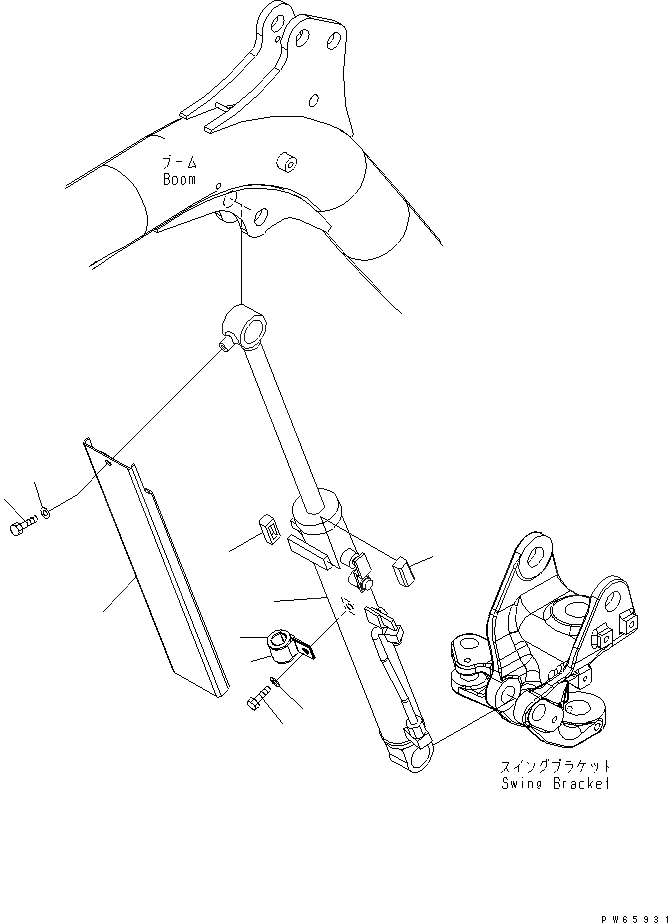 ブーム
Boom

スイングブラケット
Swing Bracket

PW65931