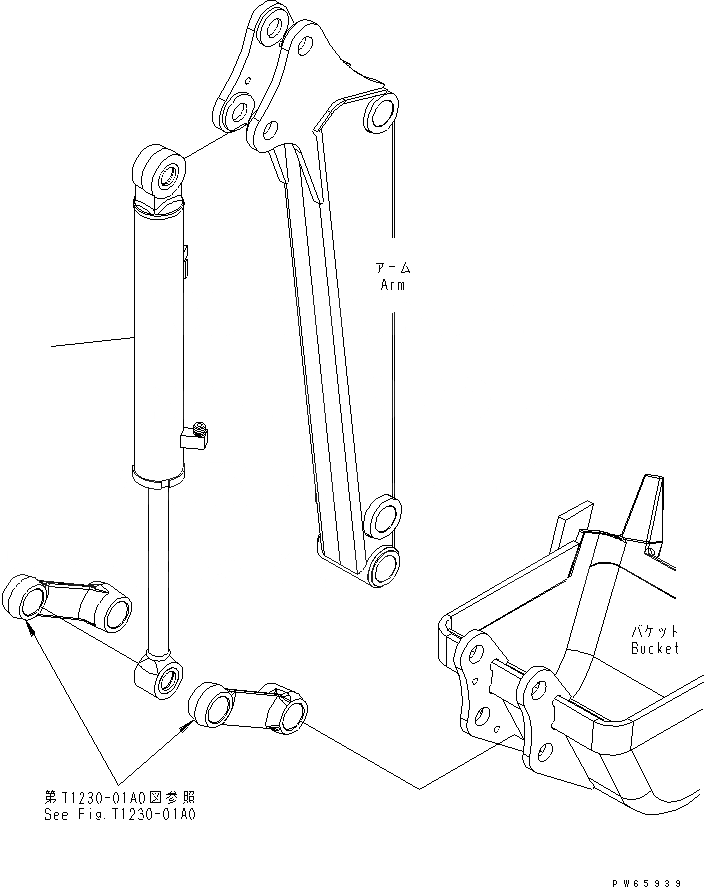 アーム
Arm

バケット
Bucket

第T1230-01A0図参照
See Fig.T1230-01A0

PW65939