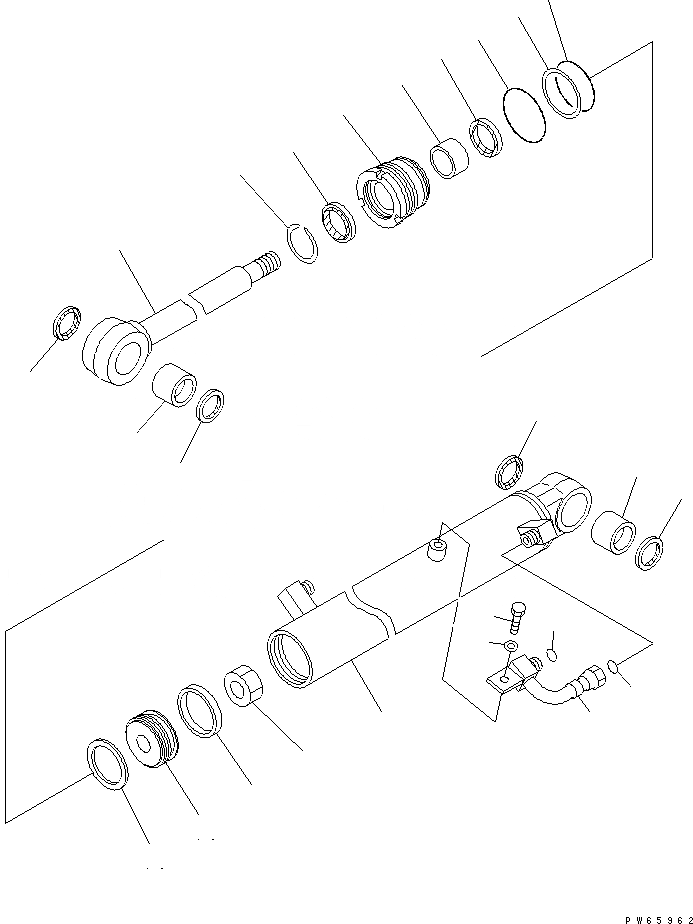 PW65962