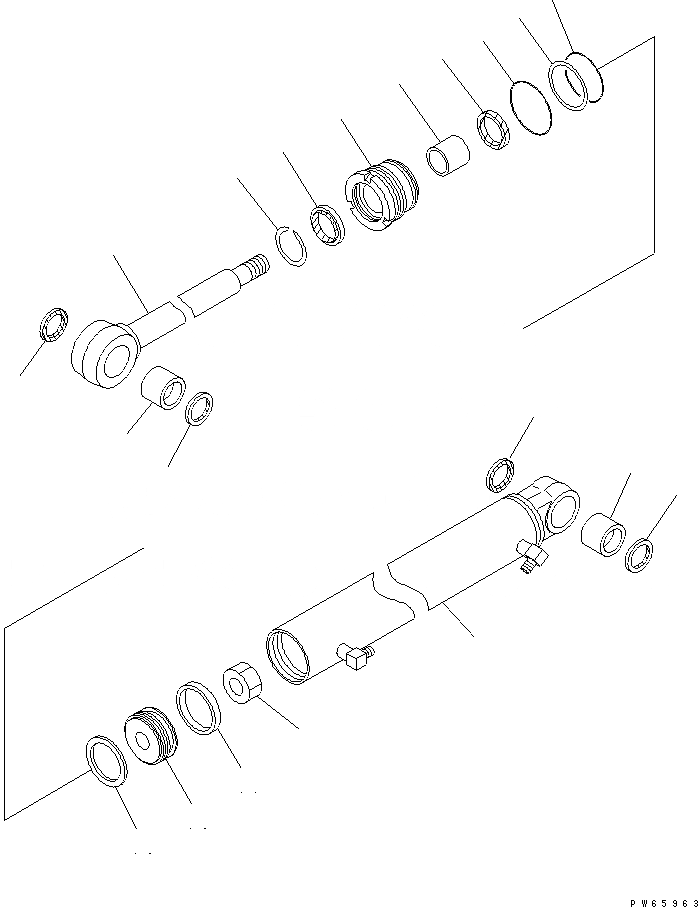 PW65963