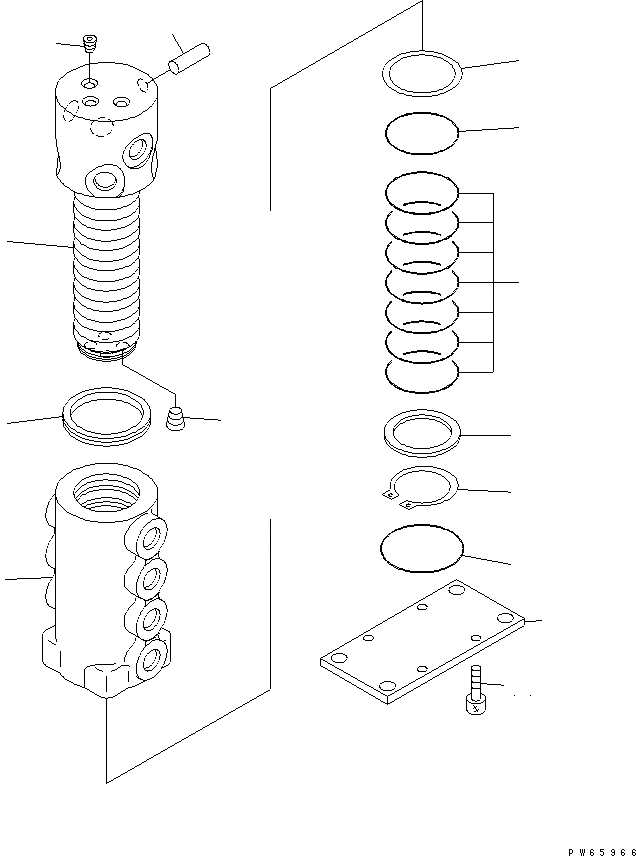 PW65966