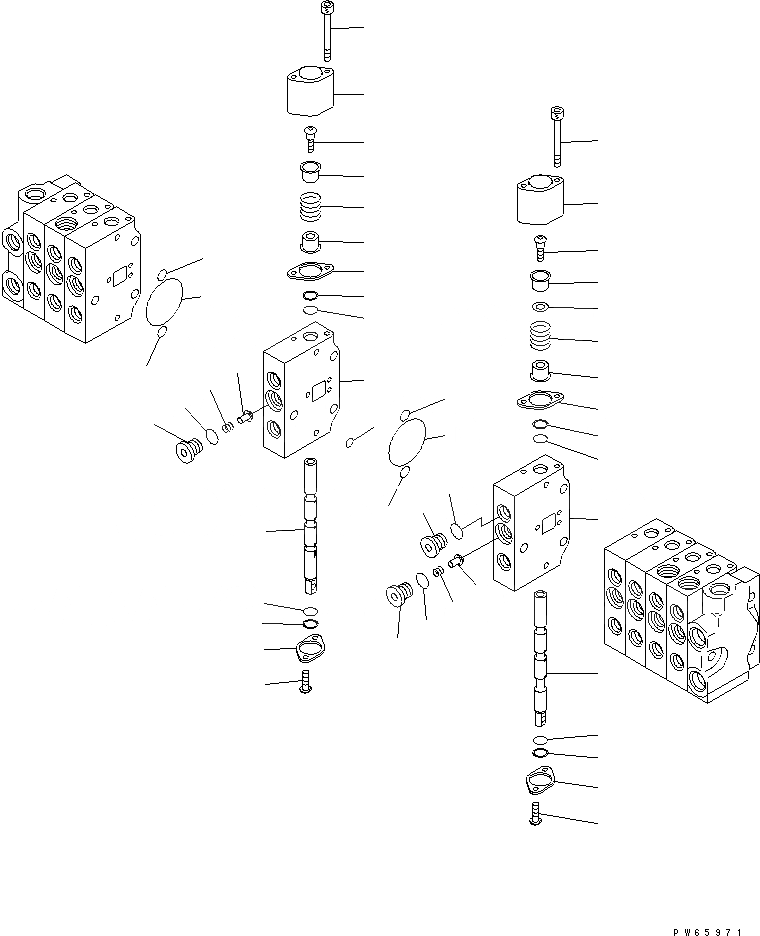 PW65971