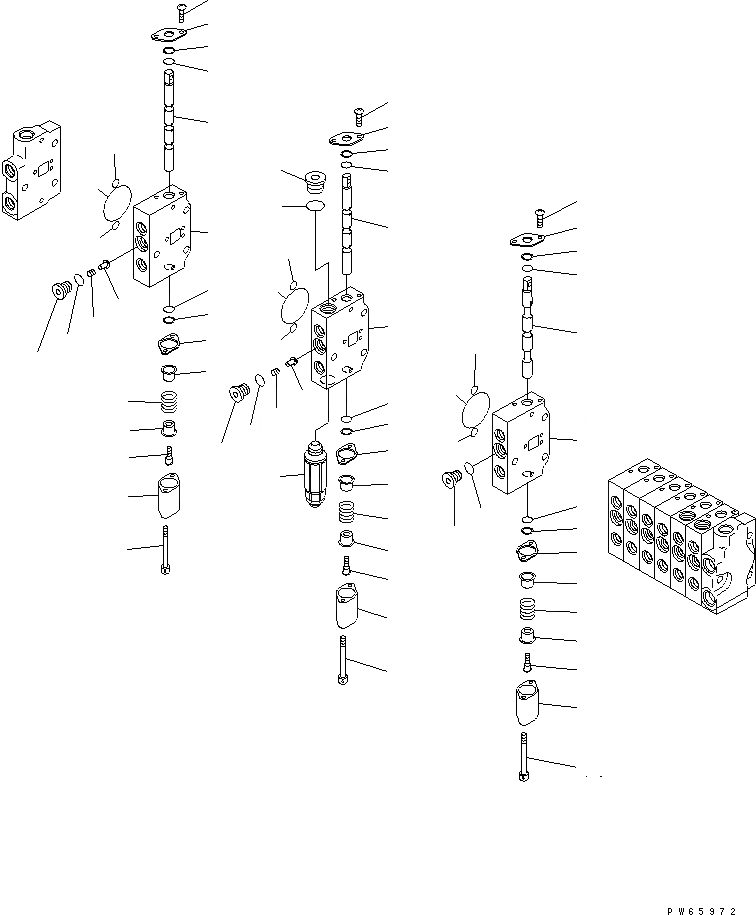 PW65972