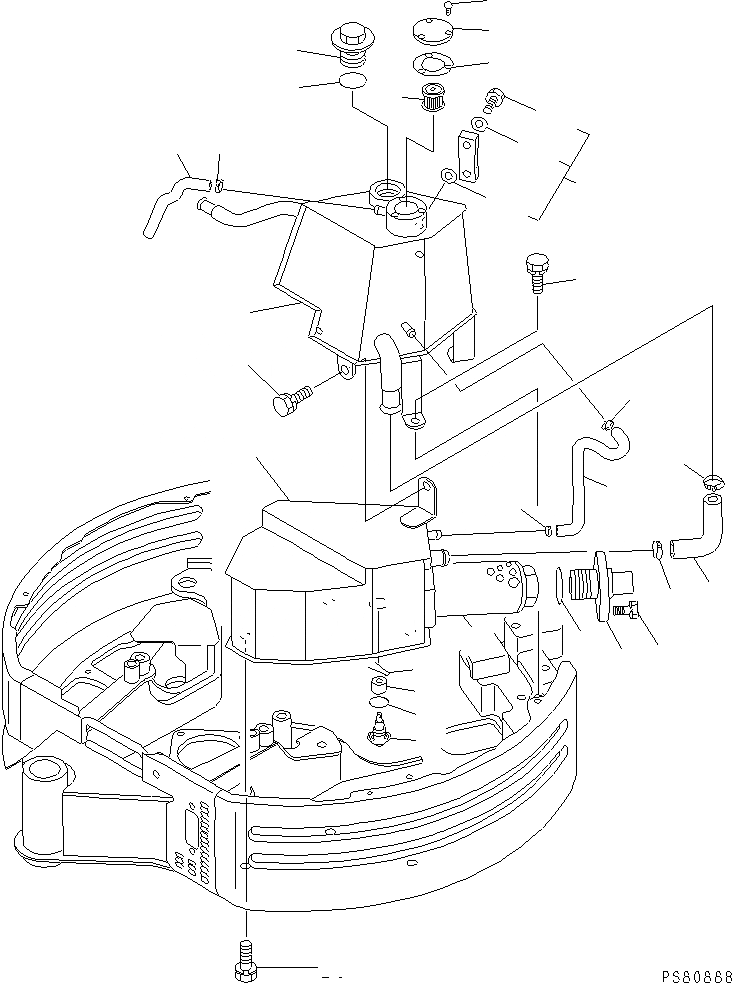 PS80888