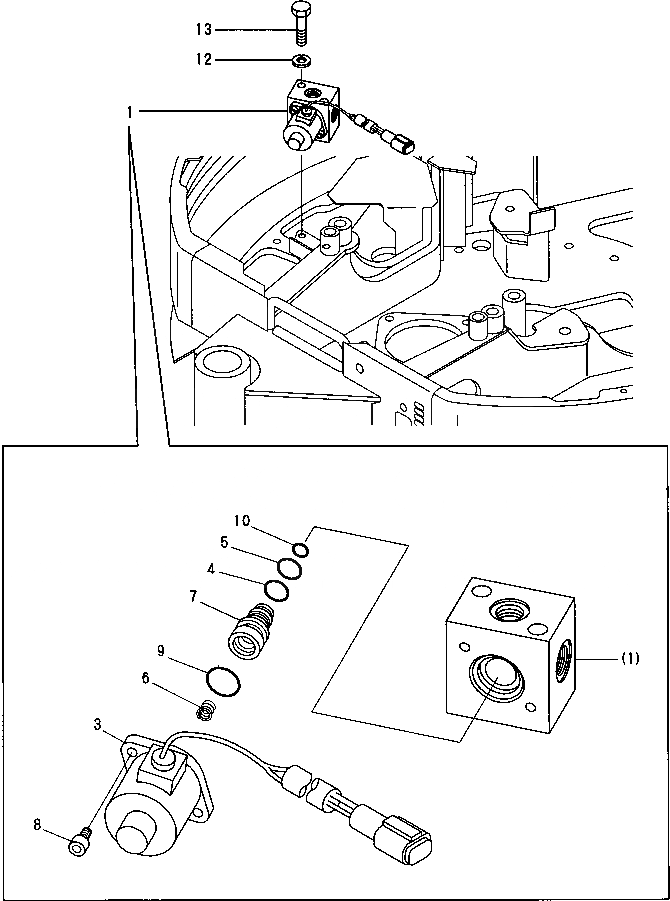 13
12
1
10
5
4
7
9
6
3
8
(1)