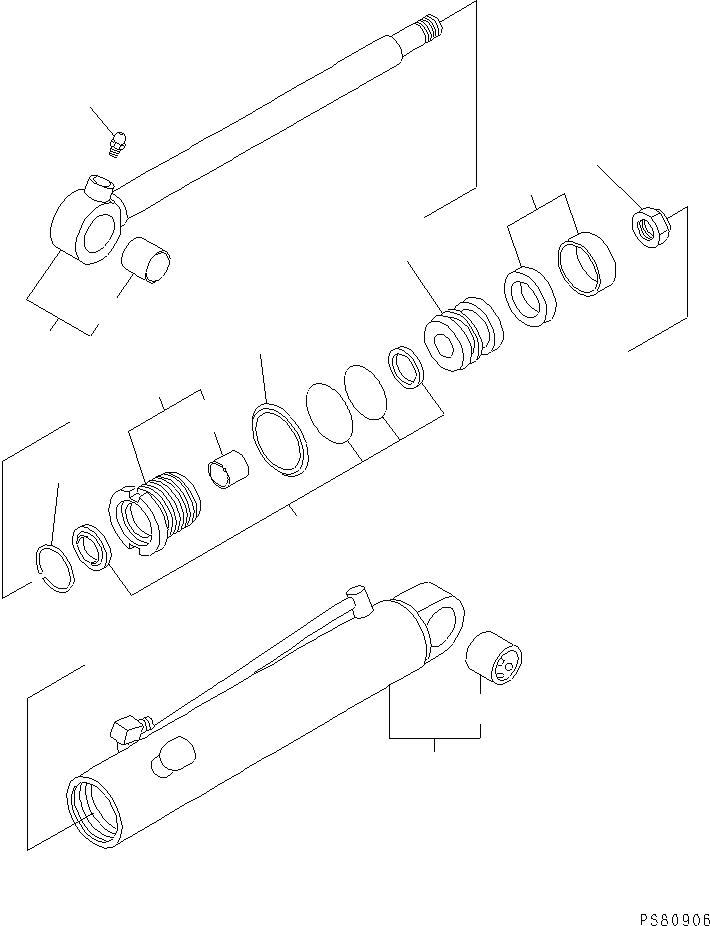 PS80906