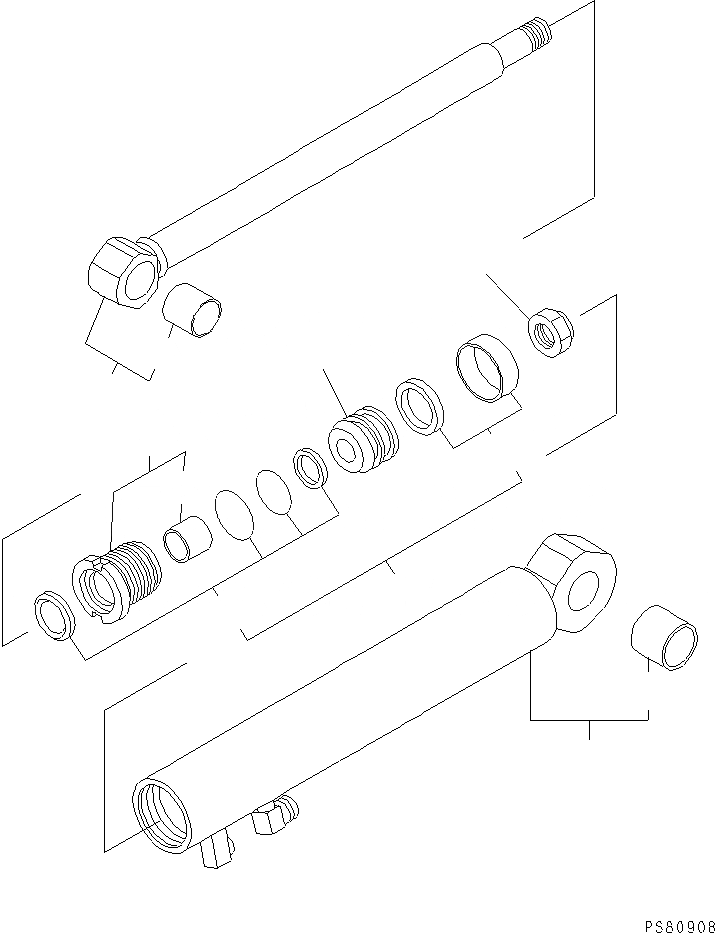 PS80908