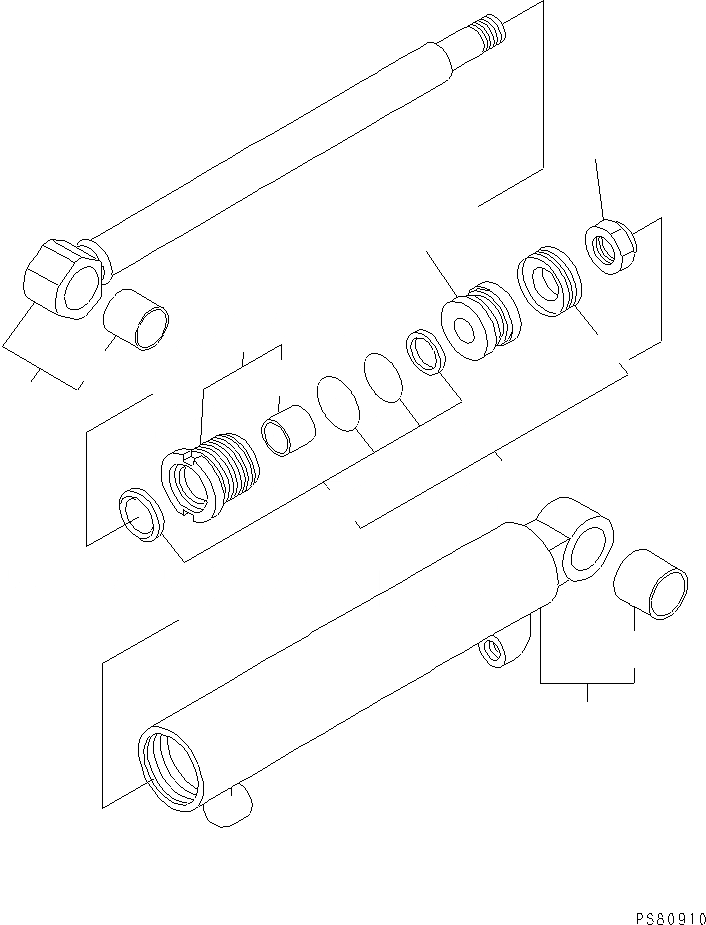 PS80910