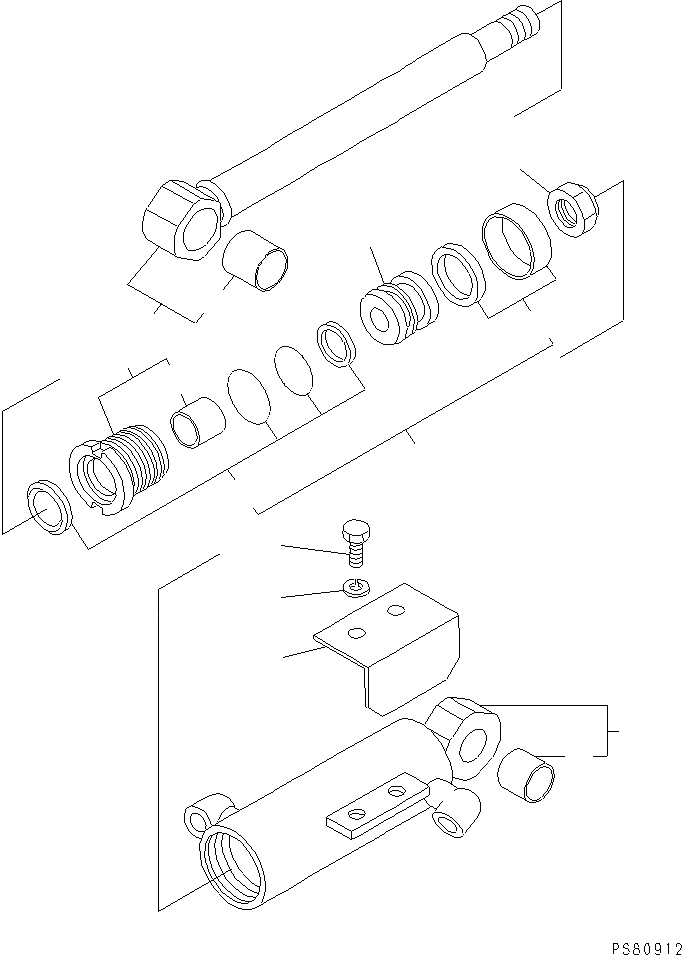 PS80912