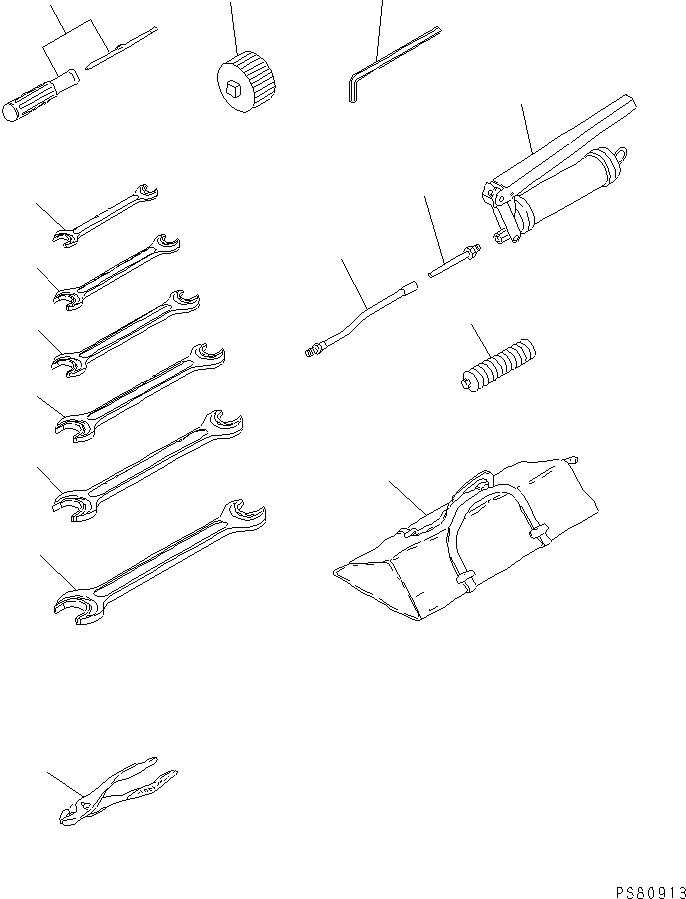 PS80913