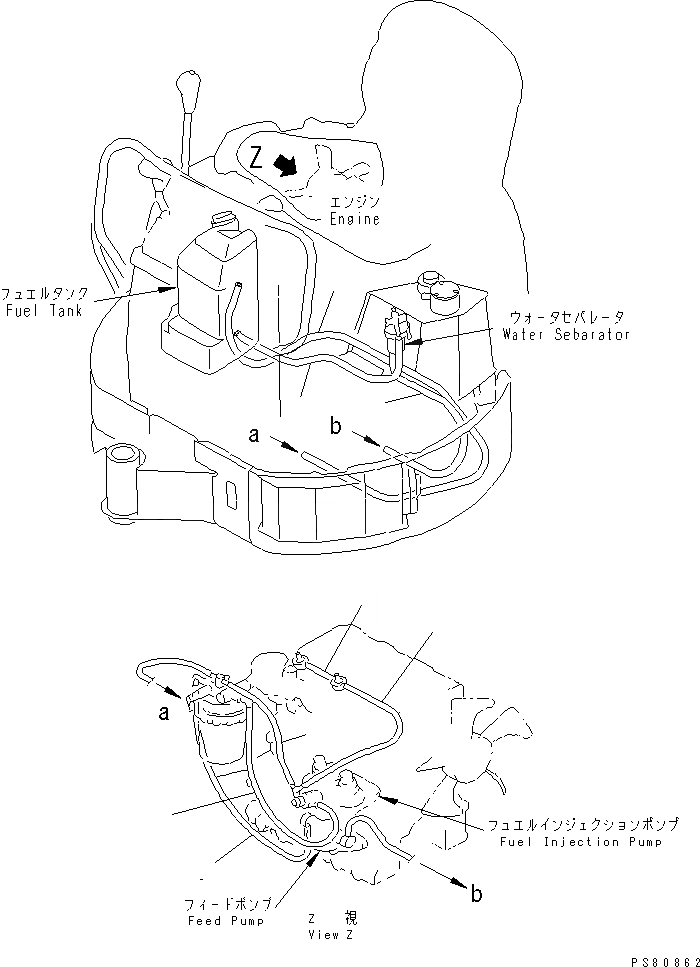 Z

エンジン
Engine

フュエルタンク
Fuel Tank

ウォータセパレータ
Water Sebarator

a

b

a

フュエルインジェクションポンプ
Fuel Injection Pump

b

フィードポンプ
Feed Pump

Z 視
View Z

PS80862