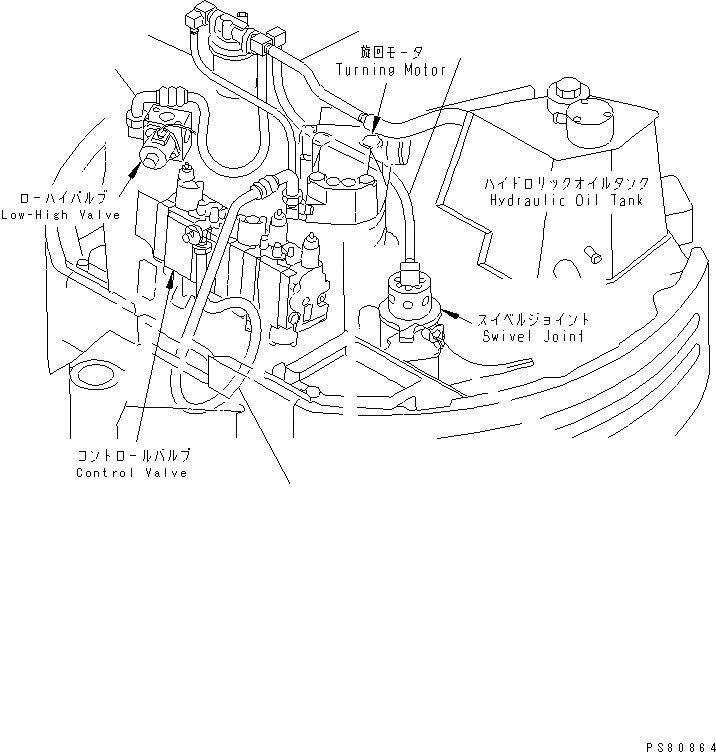 旋回モータ
Turning Motor

ハイドロリックオイルタンク
Hydraulic Oil Tank

ローハイバルブ
Low-High Valve

スイベルジョイント
Swivel Joint

コントロールバルブ
Control Valve

PS80864